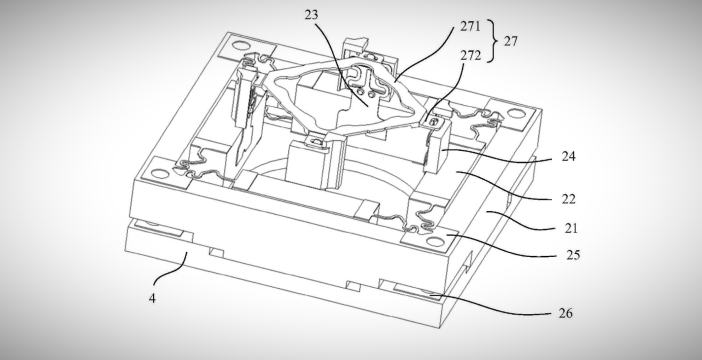 23
271
272
27
24
22
21
25
4
26